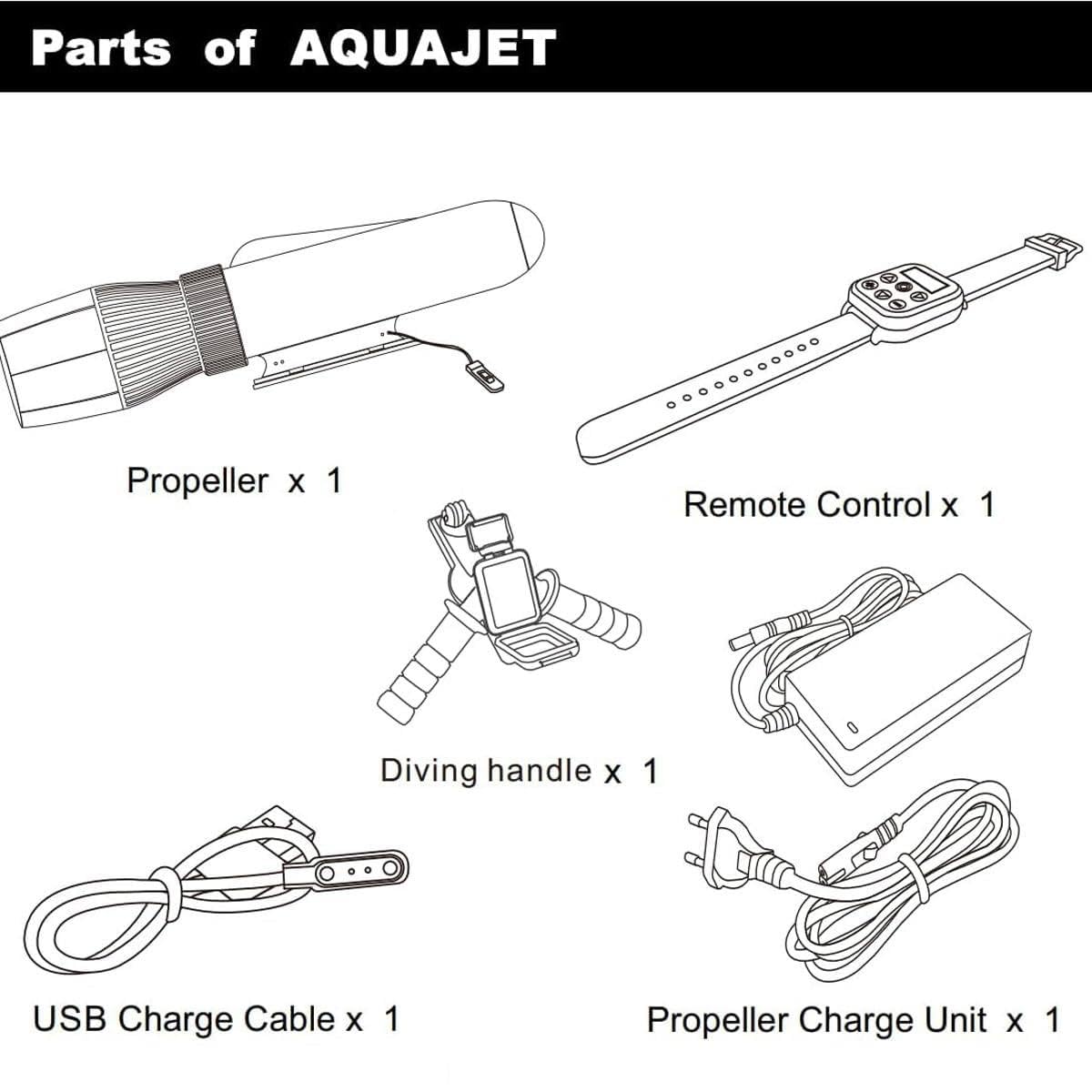 Parts of AQUAJET

Propeller x 1

Remote Control x 1

Diving handle x 1

USB Charge Cable x 1

Propeller Charge Unit x 1