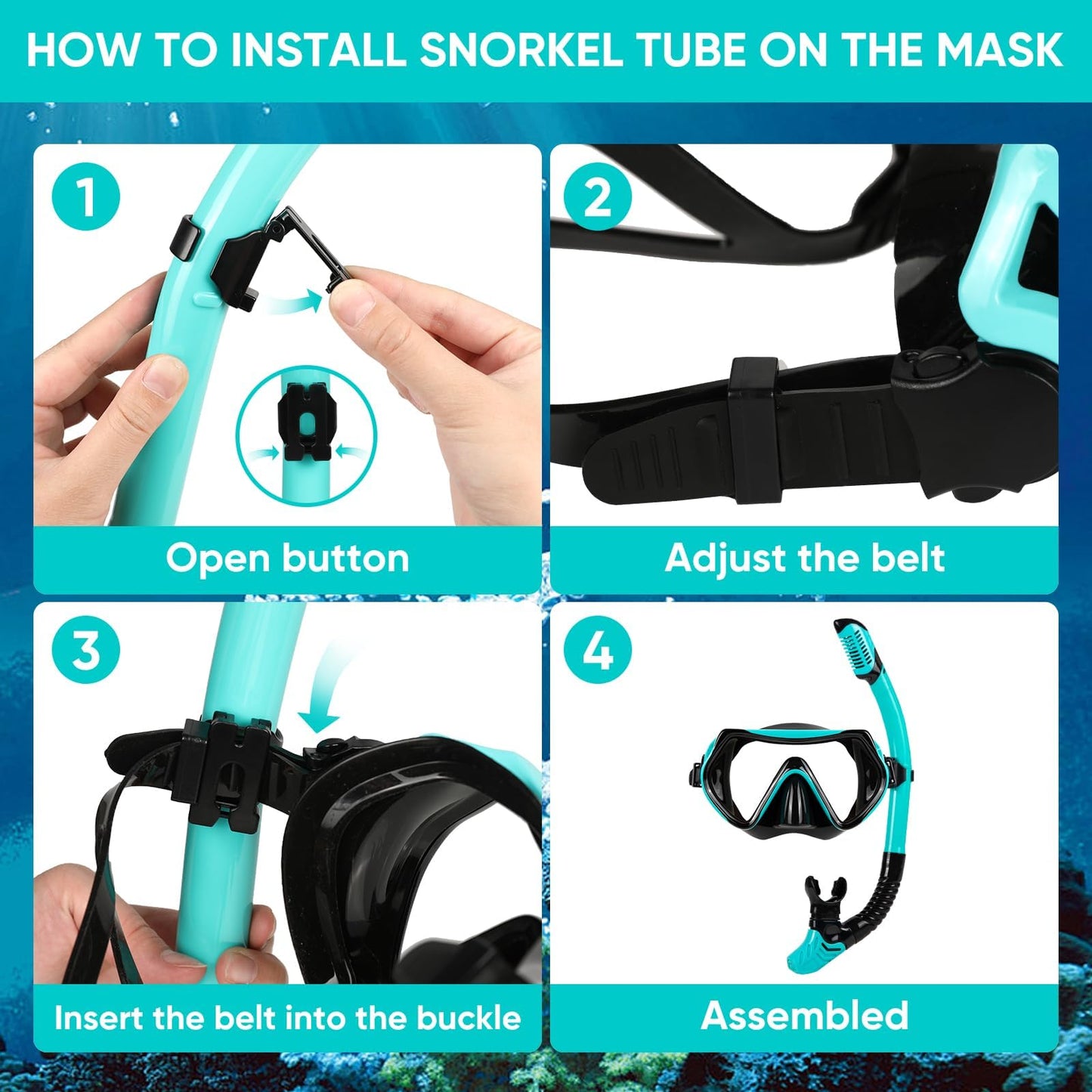 HOW TO INSTALL SNORKEL TUBE ON THE MASK

1

Open button

2

Adjust the belt

3

Insert the belt into the buckle

4

Assembled