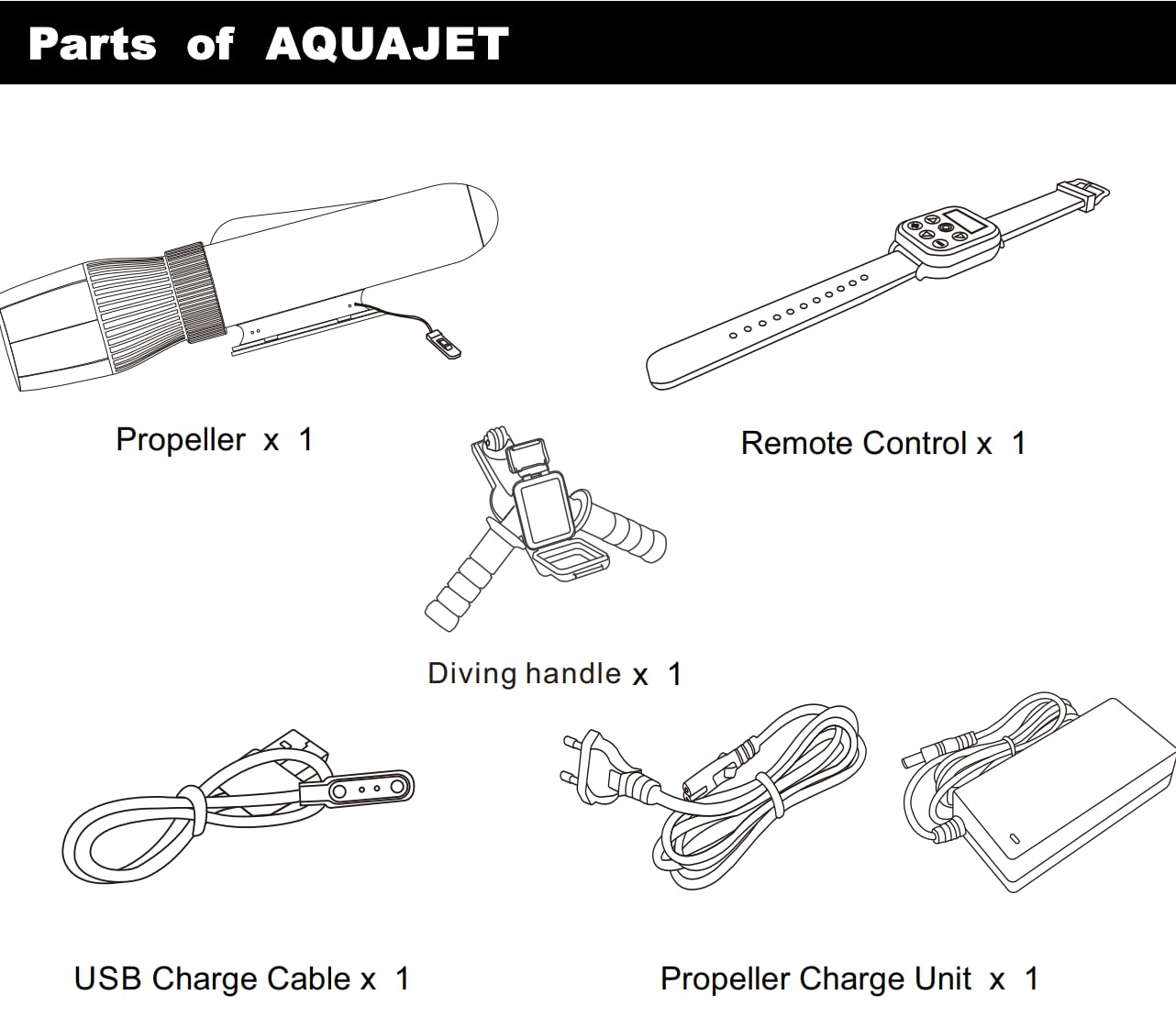 Parts of AQUAJET

Propeller x 1

Remote Control x 1

Diving handle x 1

USB Charge Cable x 1

Propeller Charge Unit x 1