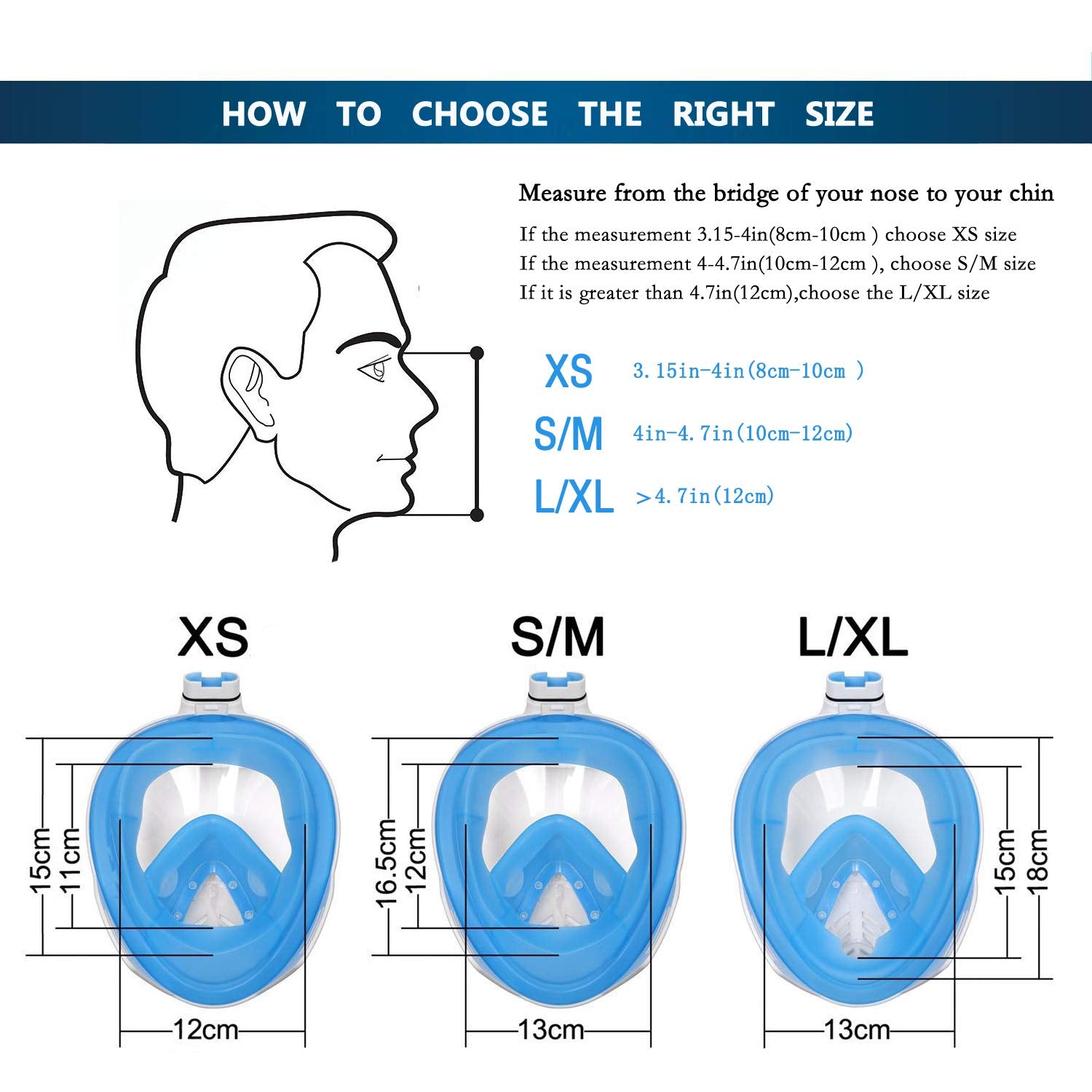 HOW TO CHOOSE THE RIGHT SIZE

Measure from the bridge of your nose to your chin

If the measurement 3.15-4in(8cm-10cm ) choose XS size
If the measurement 4-4.7in(10cm-12cm ), choose S/M size
If it is greater than 4.7in(12cm),choose the L/XL size

XS 3.15in-4in(8cm-10cm )
S/M 4in-4.7in(10cm-12cm)
L/XL >4.7in(12cm)

XS
15cm
11cm
12cm

S/M
16.5cm
12cm
13cm

L/XL
15cm
18cm
13cm